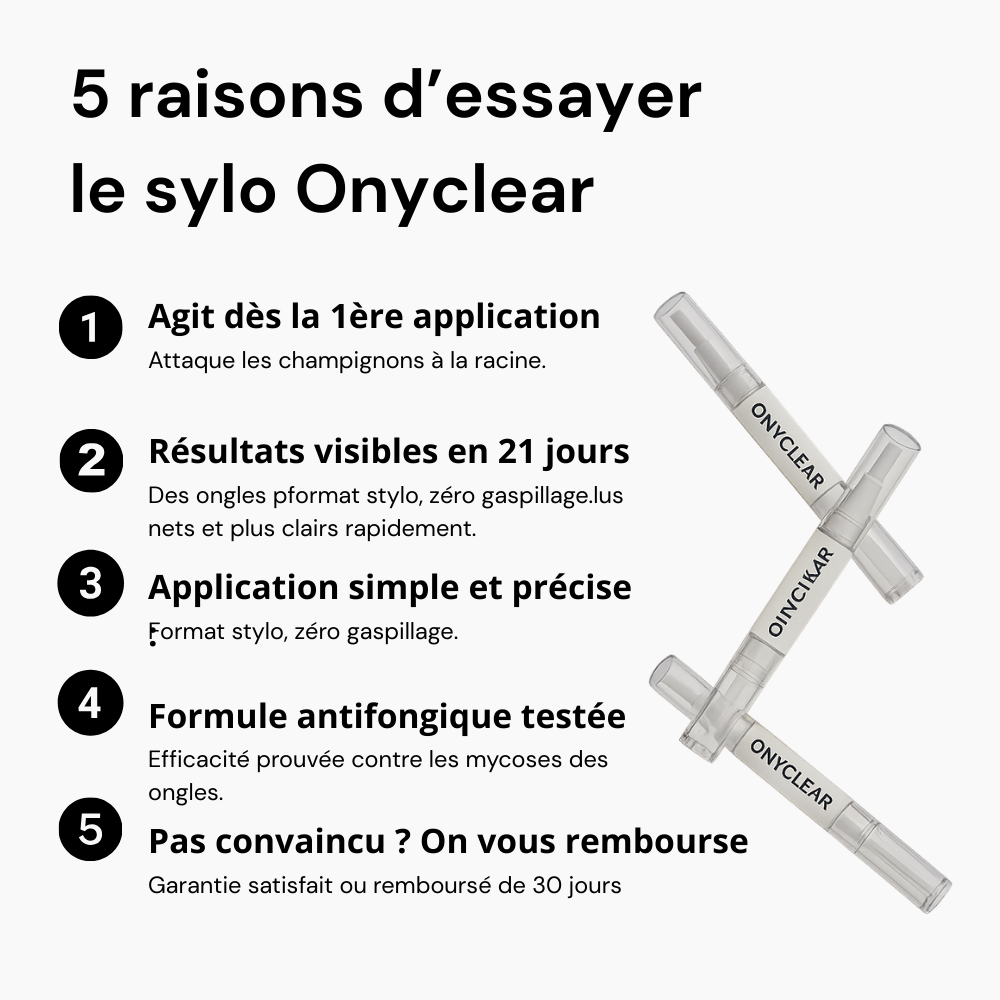 5 raisons d'essayer le sylo Onyclear

1 Agit dès la 1ère application
Attaque les champignons à la racine.

2 Résultats visibles en 21 jours
Des ongles pformat stylo, zéro gaspillage.lus nets et plus clairs rapidement.

3 Application simple et précise
Format stylo, zéro gaspillage.

4 Formule antifongique testée
Efficacité prouvée contre les mycoses des ongles.

5 Pas convaincu ? On vous rembourse
Garantie satisfait ou remboursé de 30 jours

ONYCLEAR
OINCIKAR
ONYCLEAR